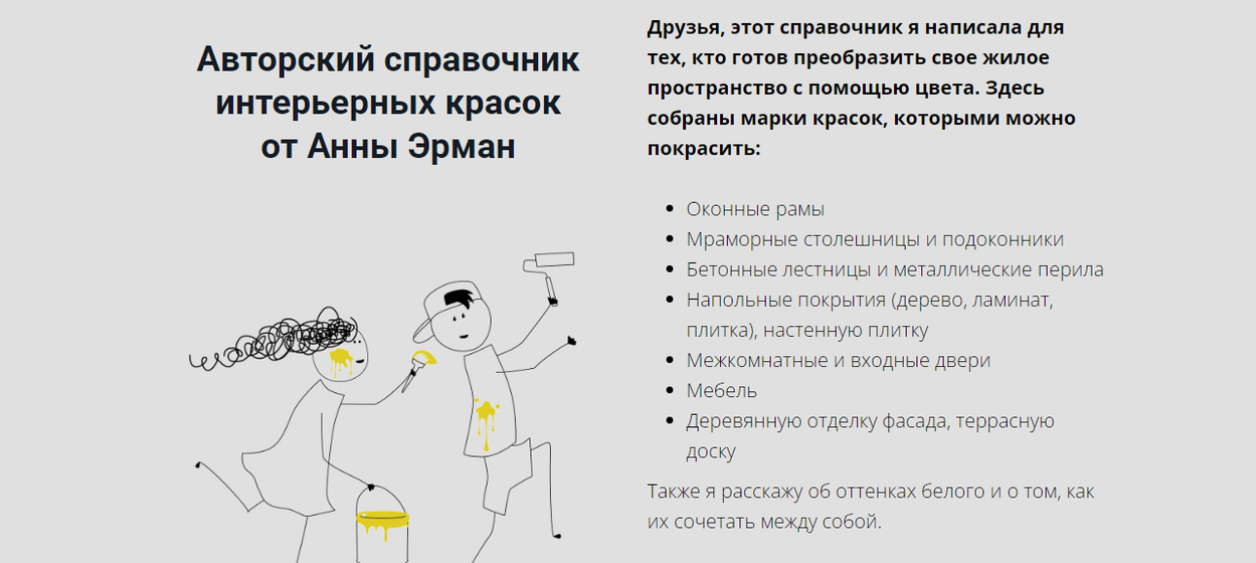 Авторский справочник интерьерных красок от Анны Эрман

Друзья, этот справочник я написала для тех, кто готов преобразить свое жилое пространство с помощью цвета. Здесь собраны марки красок, которыми можно покрасить:

- Оконные рамы
- Мраморные столешницы и подоконники
- Бетонные лестницы и металлические перила
- Напольные покрытия (дерево, ламинат, плитка), настенную плитку
- Межкомнатные и входные двери
- Мебель
- Деревянную отделку фасада, террасную доску

Также я расскажу об оттенках белого и о том, как их сочетать между собой.